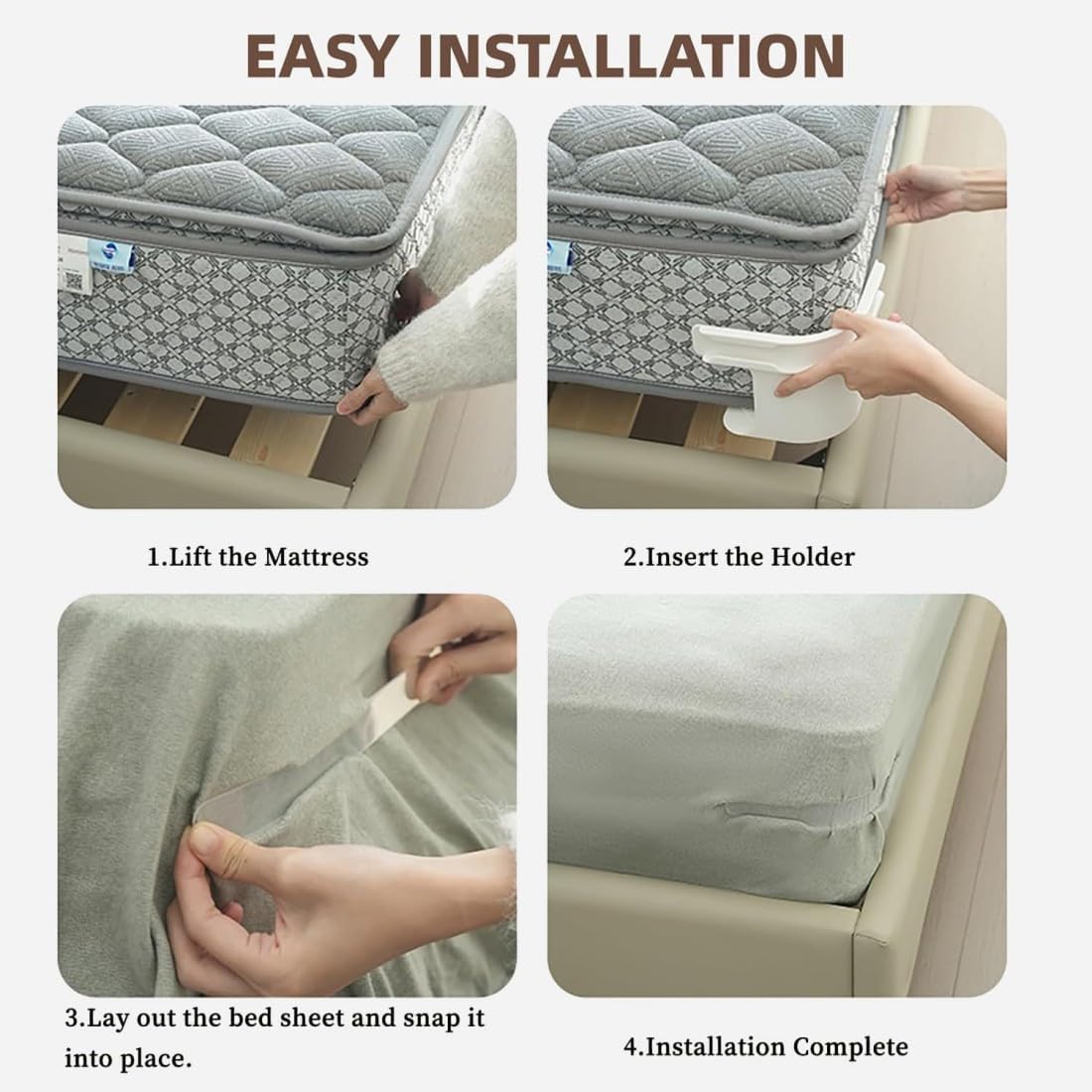 EASY INSTALLATION

1.Lift the Mattress

2.Insert the Holder

3.Lay out the bed sheet and snap it into place.

4.Installation Complete